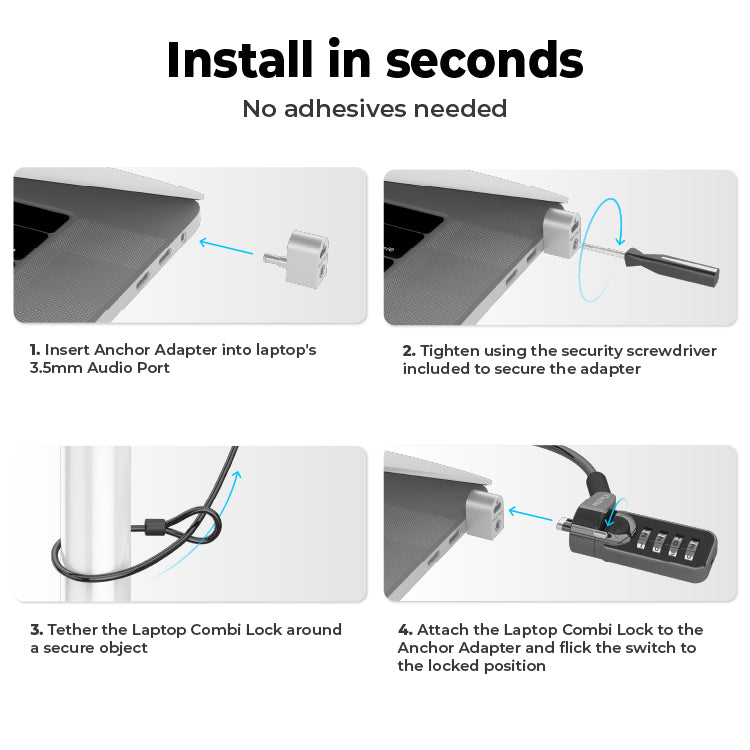 Install in seconds

No adhesives needed

1. Insert Anchor Adapter into laptop's 3.5mm Audio Port

2. Tighten using the security screwdriver included to secure the adapter

3. Tether the Laptop Combi Lock around a secure object

4. Attach the Laptop Combi Lock to the Anchor Adapter and flick the switch to the locked position