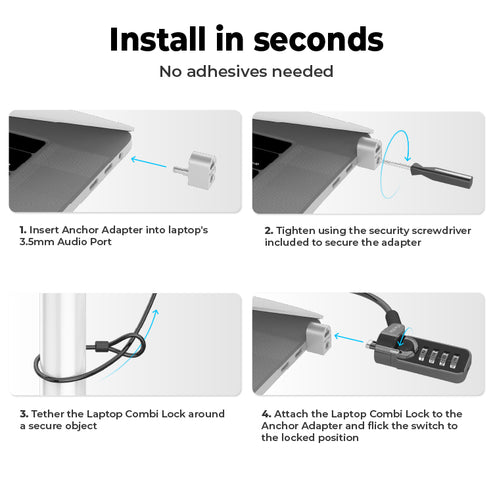 Install in seconds

No adhesives needed

1. Insert Anchor Adapter into laptop's 3.5mm Audio Port

2. Tighten using the security screwdriver included to secure the adapter

3. Tether the Laptop Combi Lock around a secure object

4. Attach the Laptop Combi Lock to the Anchor Adapter and flick the switch to the locked position