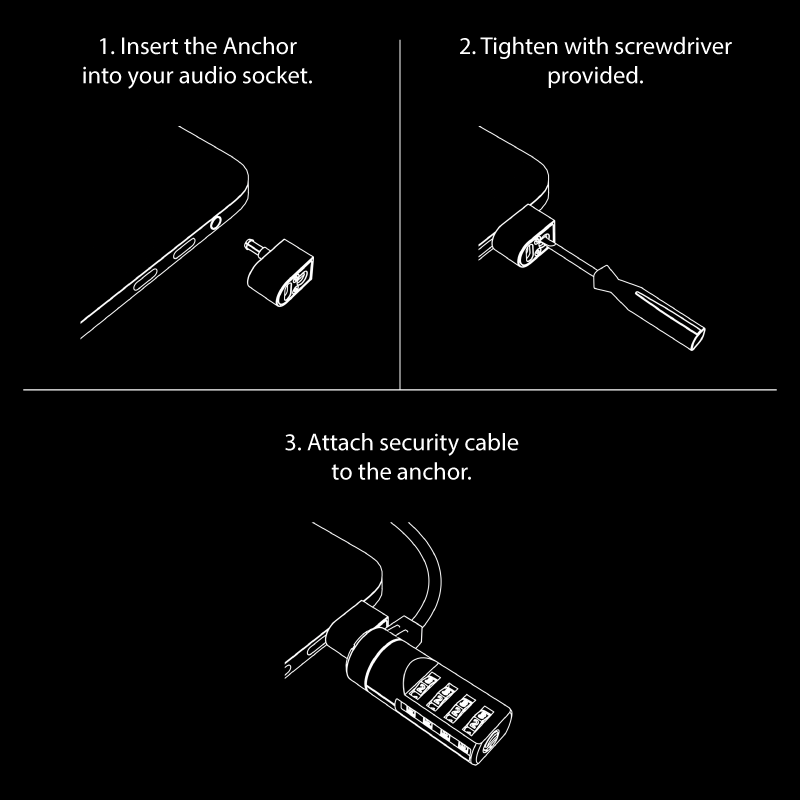 1. Insert the Anchor into your audio socket.

2. Tighten with screwdriver provided.

3. Attach security cable to the anchor.