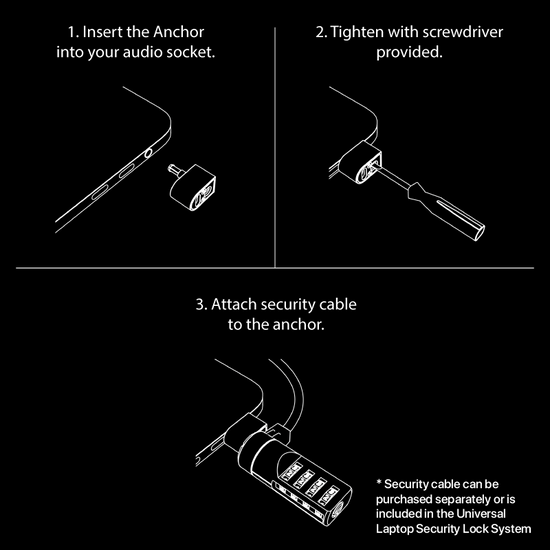 1. Insert the Anchor into your audio socket.

2. Tighten with screwdriver provided.

3. Attach security cable to the anchor.

* Security cable can be purchased separately or is included in the Universal Laptop Security Lock System